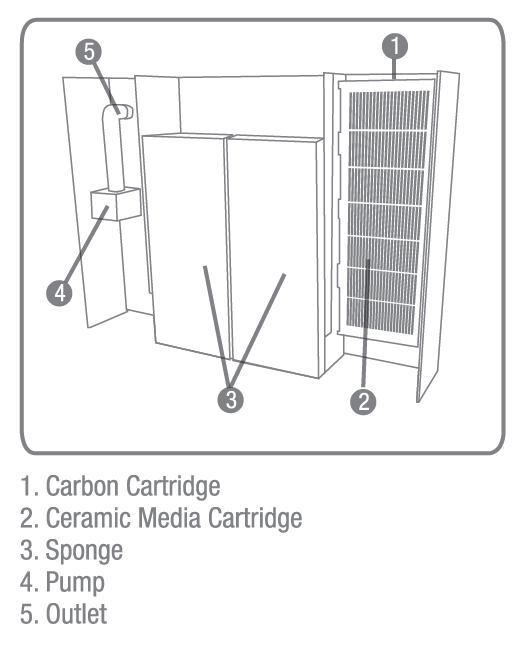 5
1
4
3
2

1. Carbon Cartridge
2. Ceramic Media Cartridge
3. Sponge
4. Pump
5. Outlet